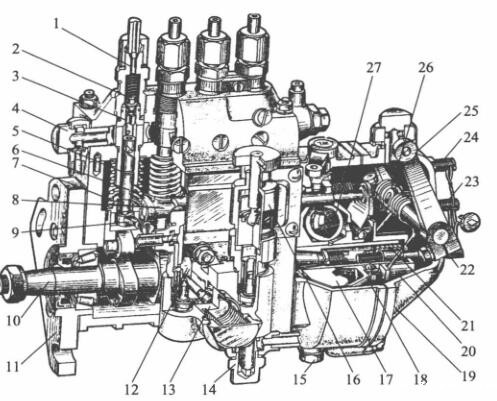 1
2
3
4
5
6
7
8
9
10
11
12
13
14
15
16
17
18
19
20
21
22
23
24
25
26
27